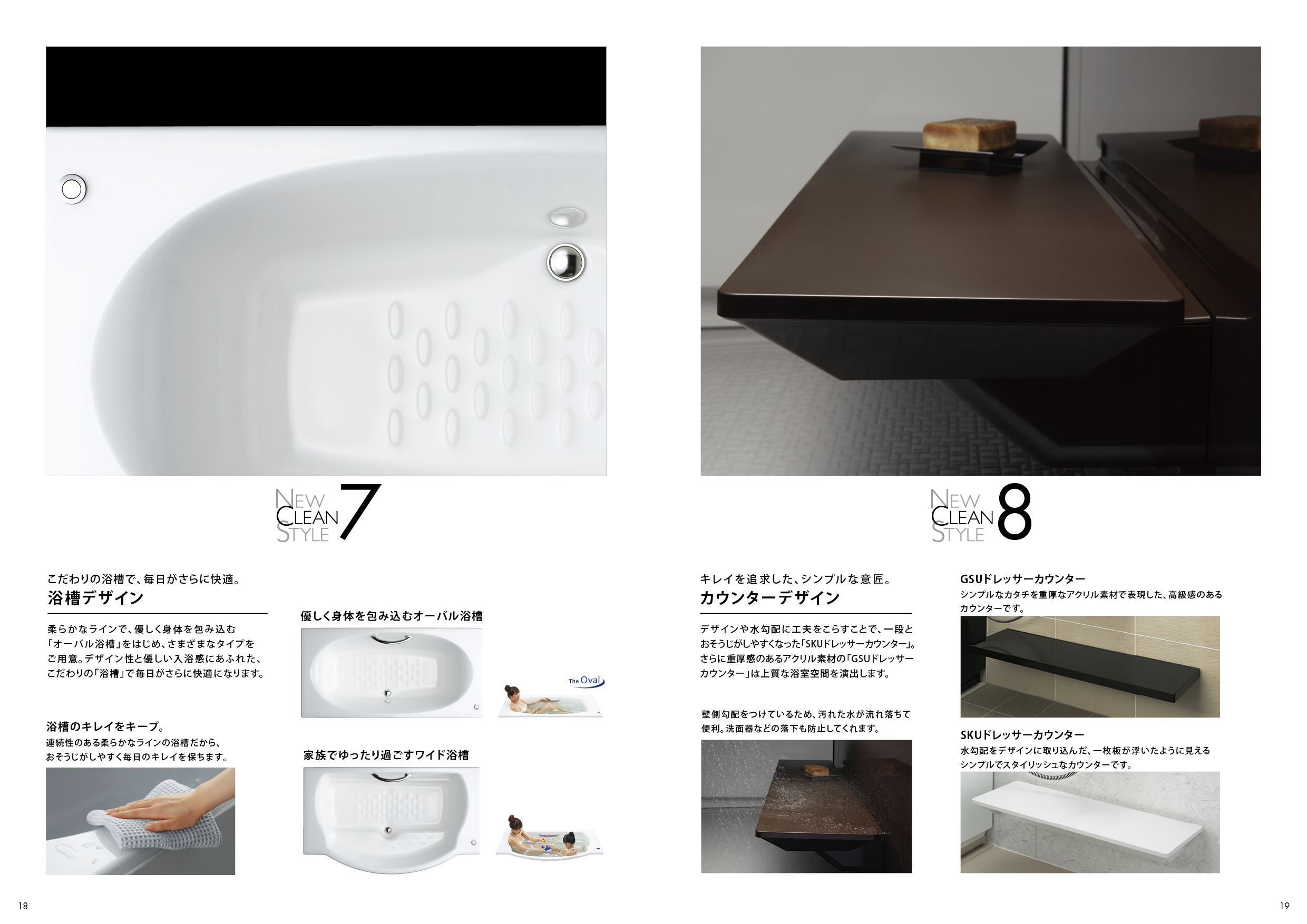 NEW CLEAN STYLE 7

こだわりの浴槽で、毎日がさらに快適。
浴槽デザイン

柔らかなラインで、優しく身体を包み込む「オーバル浴槽」をはじめ、さまざまなタイプをご用意。デザイン性と優しい入浴感にあふれた、こだわりの「浴槽」で毎日がさらに快適になります。

浴槽のキレイをキープ。
連続性のある柔らかなラインの浴槽だから、おそうじがしやすく毎日のキレイを保ちます。

優しく身体を包み込むオーバル浴槽

The Oval

家族でゆったり過ごすワイド浴槽

18

NEW CLEAN STYLE 8

キレイを追求した、シンプルな意匠。
カウンターデザイン

デザインや水勾配に工夫をこらすことで、一段とおそうじがしやすくなった「SKUドレッサーカウンター」。さらに重厚感のあるアクリル素材の「GSUドレッサーカウンター」は上質な浴室空間を演出します。

壁側勾配をつけているため、汚れた水が流れ落ちて便利。洗面器などの落下も防止してくれます。

GSUドレッサーカウンター
シンプルなカタチを重厚なアクリル素材で表現した、高級感のあるカウンターです。

SKUドレッサーカウンター
水勾配をデザインに取り込んだ、一枚板が浮いたように見えるシンプルでスタイリッシュなカウンターです。

19